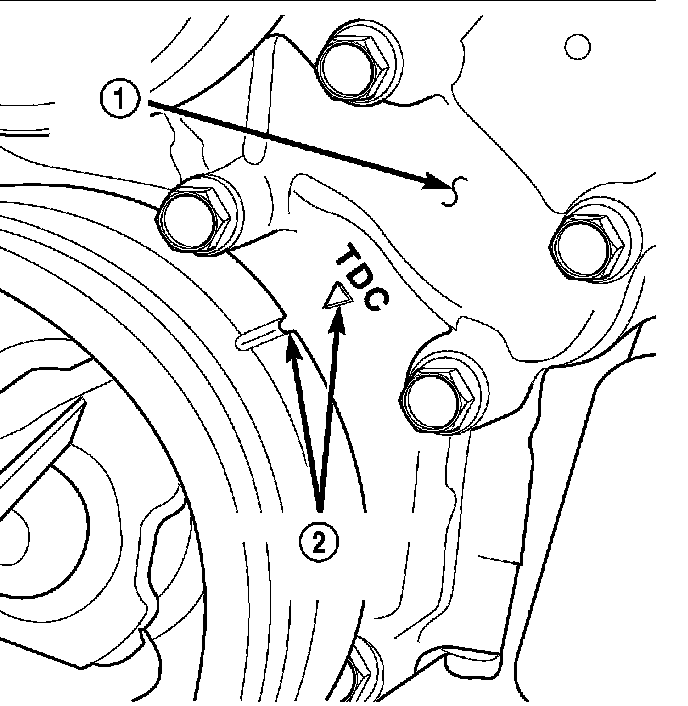 1
TDC
2