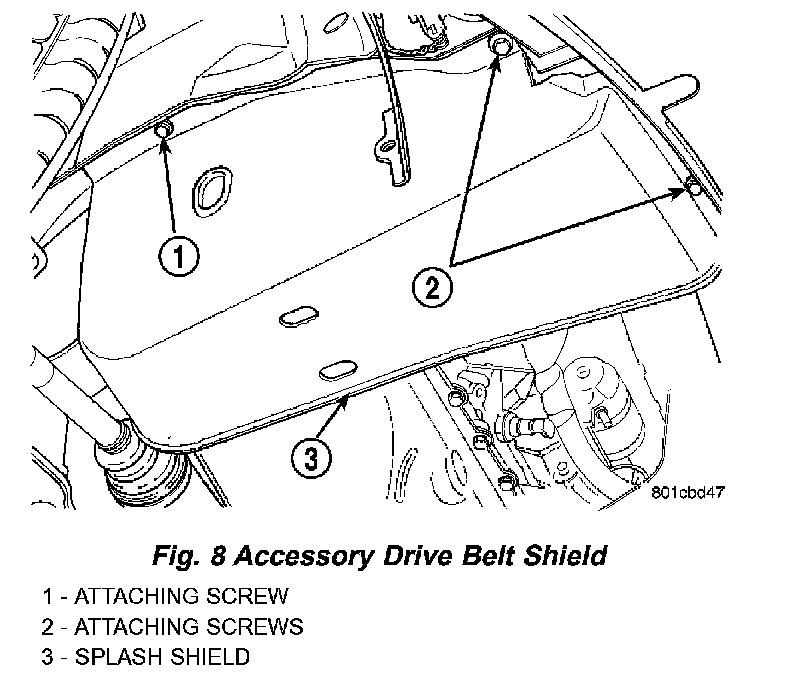 1

2

3

801cbd47

Fig. 8 Accessory Drive Belt Shield

1 - ATTACHING SCREW
2 - ATTACHING SCREWS
3 - SPLASH SHIELD