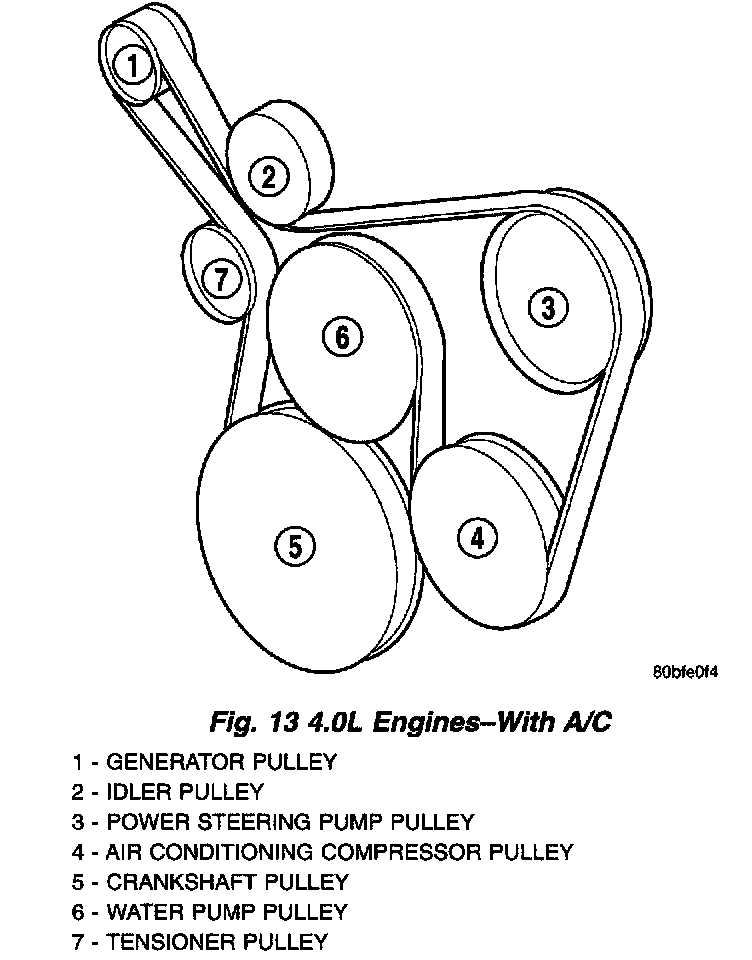 1

2

7

6

3

5

4

80bfe0f4

Fig. 13 4.0L Engines–With A/C

1 - GENERATOR PULLEY
2 - IDLER PULLEY
3 - POWER STEERING PUMP PULLEY
4 - AIR CONDITIONING COMPRESSOR PULLEY
5 - CRANKSHAFT PULLEY
6 - WATER PUMP PULLEY
7 - TENSIONER PULLEY