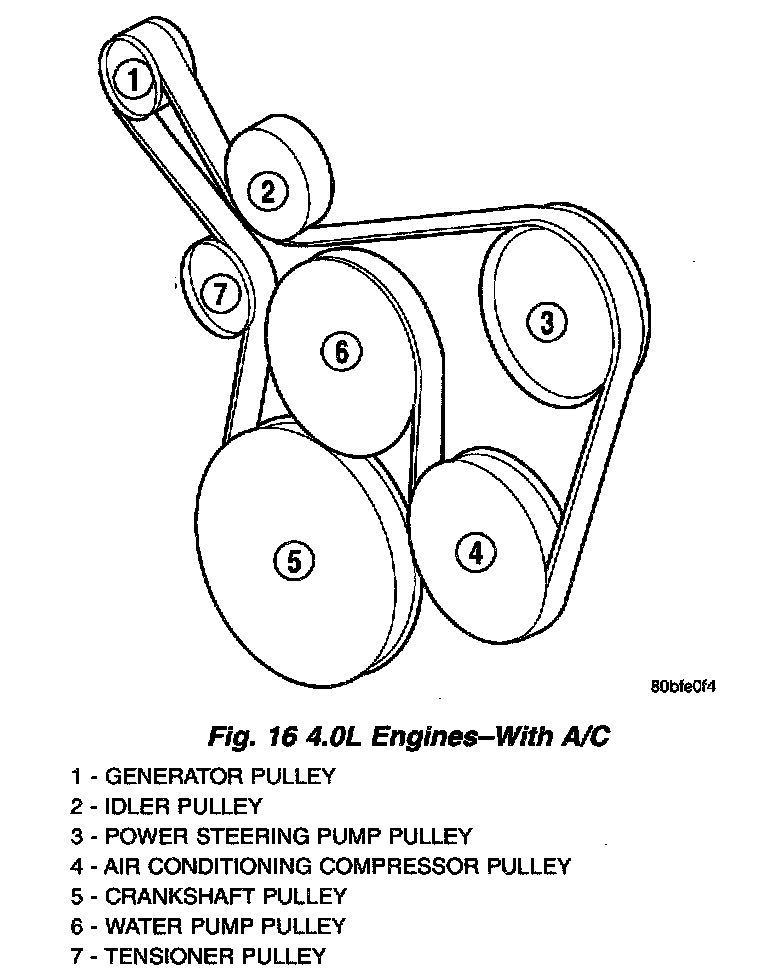 1

2

7

6

3

5

4

80bfe0f4

Fig. 16 4.0L Engines–With A/C

1 - GENERATOR PULLEY
2 - IDLER PULLEY
3 - POWER STEERING PUMP PULLEY
4 - AIR CONDITIONING COMPRESSOR PULLEY
5 - CRANKSHAFT PULLEY
6 - WATER PUMP PULLEY
7 - TENSIONER PULLEY