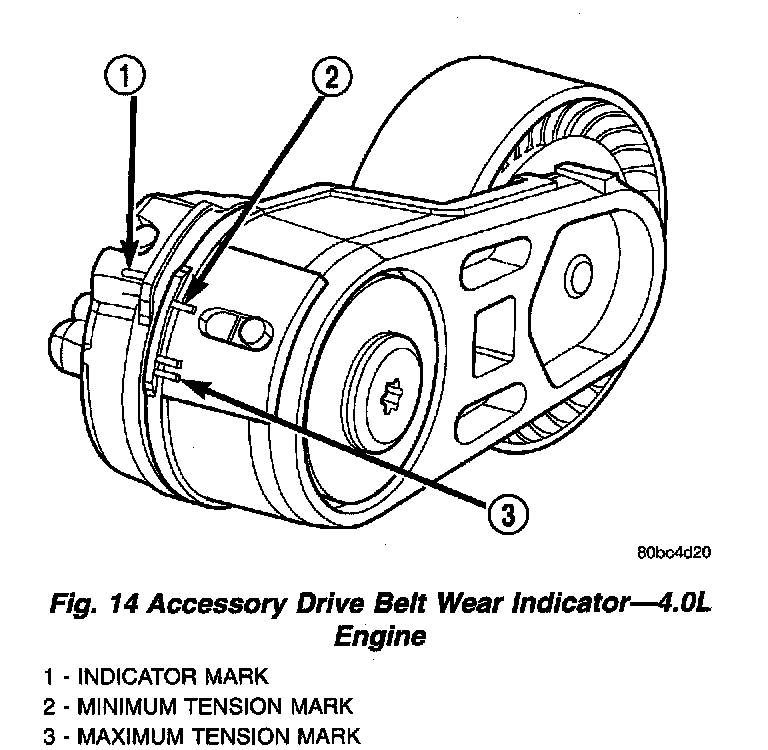 1

2

3

80bc4d20

Fig. 14 Accessory Drive Belt Wear Indicator—4.0L Engine

1 - INDICATOR MARK
2 - MINIMUM TENSION MARK
3 - MAXIMUM TENSION MARK