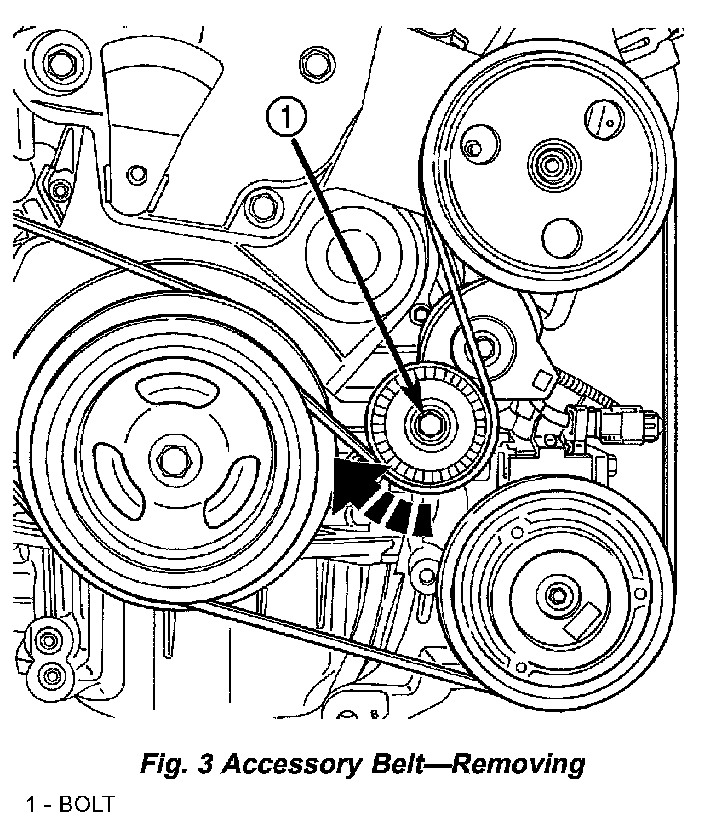 1

Fig. 3 Accessory Belt—Removing

1 - BOLT