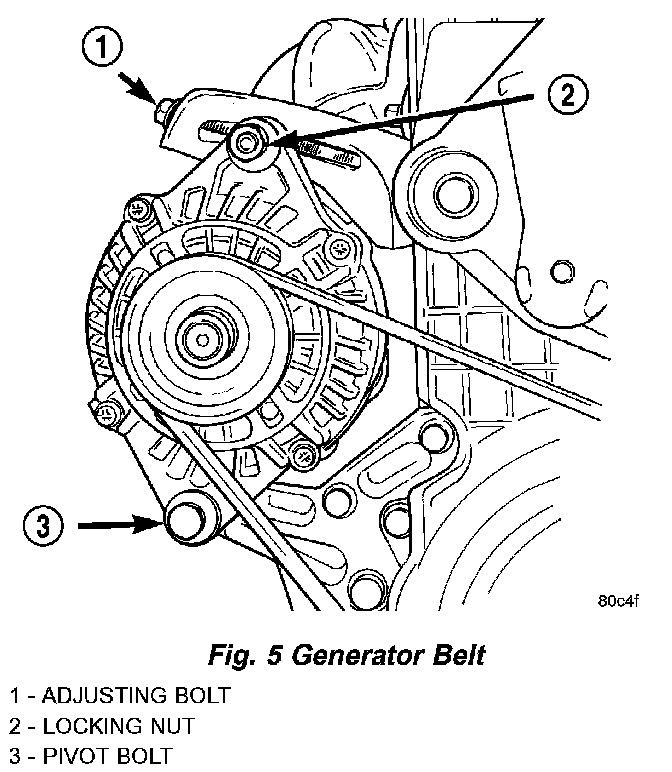 1

2

3

80c4f

Fig. 5 Generator Belt

1 - ADJUSTING BOLT
2 - LOCKING NUT
3 - PIVOT BOLT