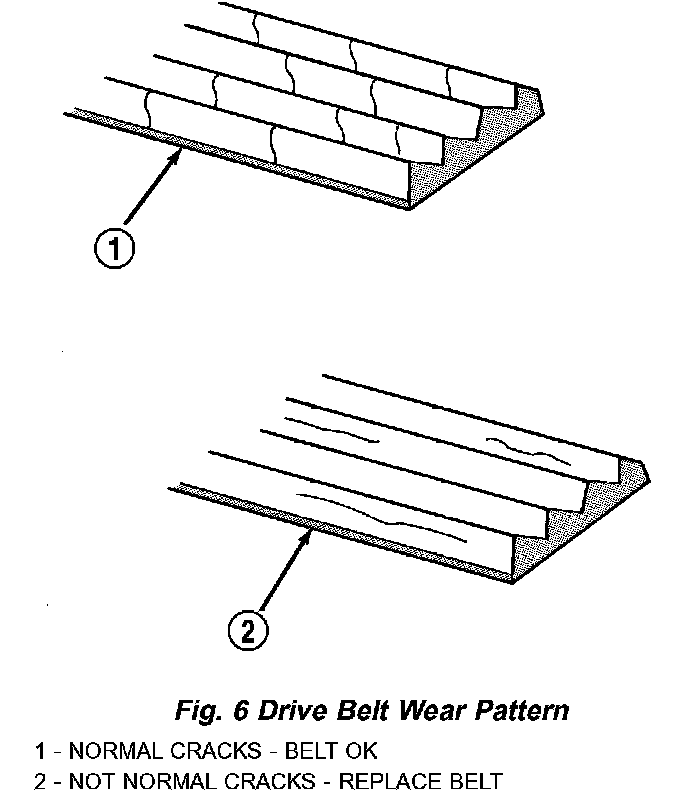 1

2

Fig. 6 Drive Belt Wear Pattern

1 - NORMAL CRACKS - BELT OK
2 - NOT NORMAL CRACKS - REPLACE BELT