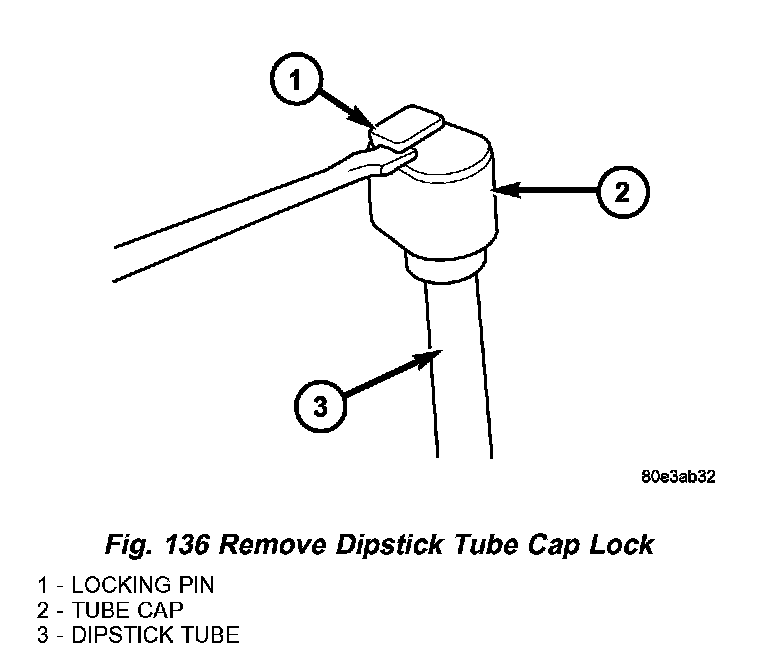 1

2

3

80e3ab32

Fig. 136 Remove Dipstick Tube Cap Lock

1 - LOCKING PIN
2 - TUBE CAP
3 - DIPSTICK TUBE