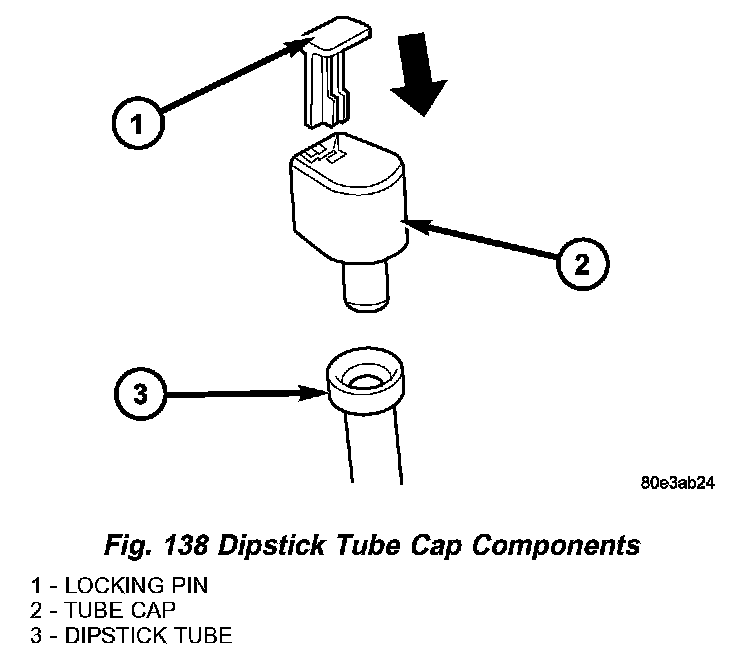 1

2

3

80e3ab24

Fig. 138 Dipstick Tube Cap Components

1 - LOCKING PIN
2 - TUBE CAP
3 - DIPSTICK TUBE