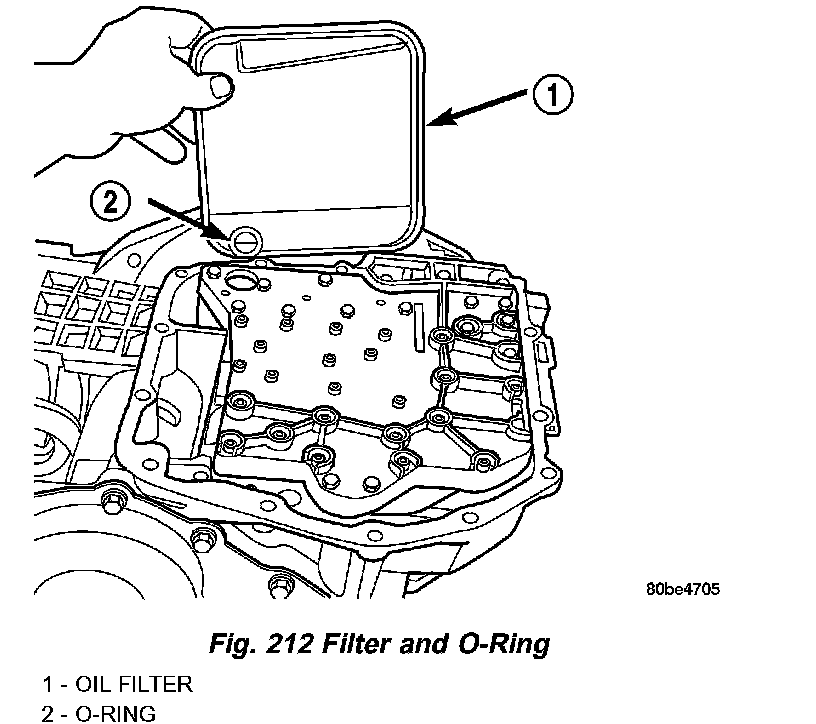 1

2

80be4705

Fig. 212 Filter and O-Ring

1 - OIL FILTER
2 - O-RING