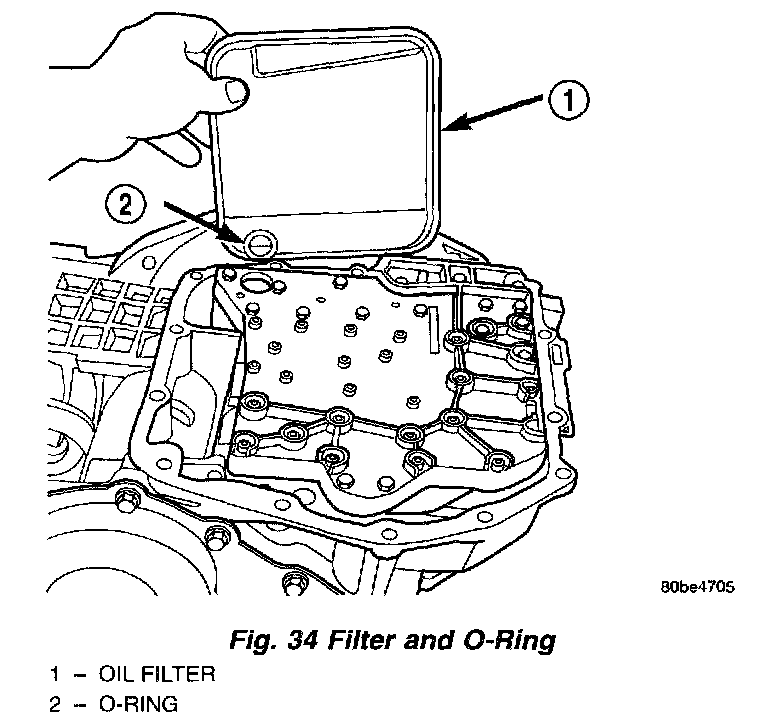 1

2

80be4705

Fig. 34 Filter and O-Ring

1 – OIL FILTER
2 – O-RING