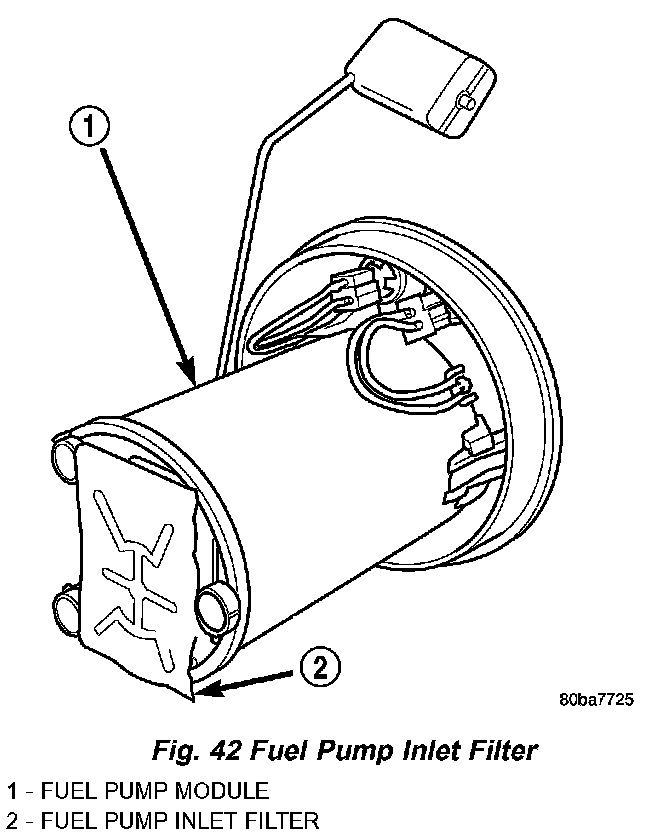 1

2

80ba7725

Fig. 42 Fuel Pump Inlet Filter

1 - FUEL PUMP MODULE
2 - FUEL PUMP INLET FILTER