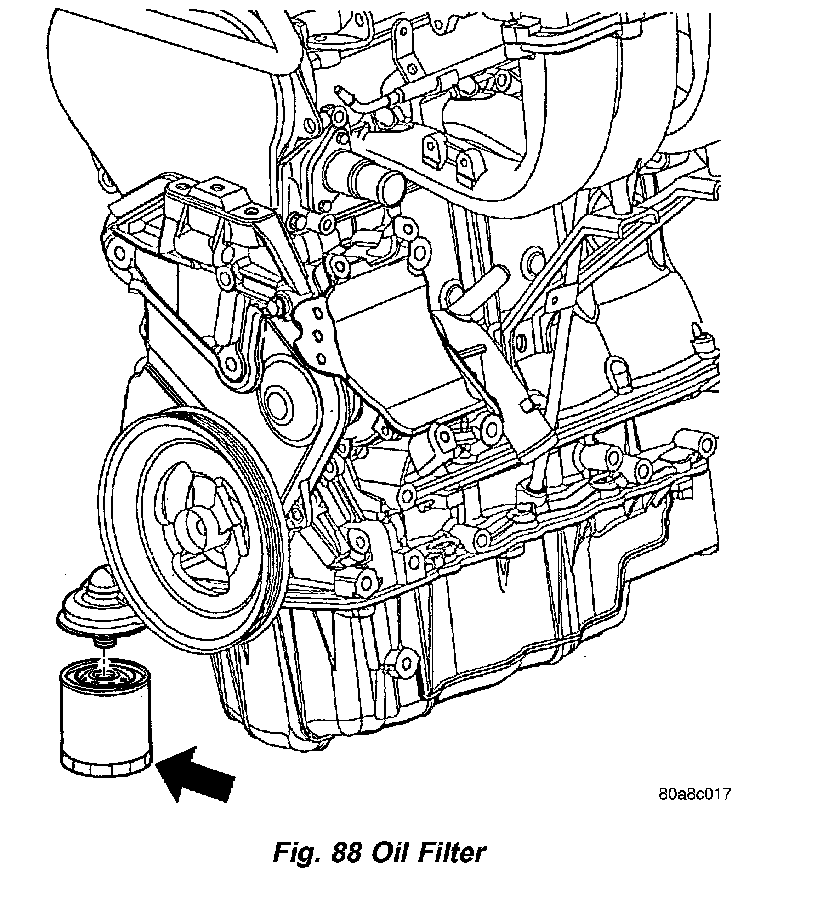 80a8c017

Fig. 88 Oil Filter