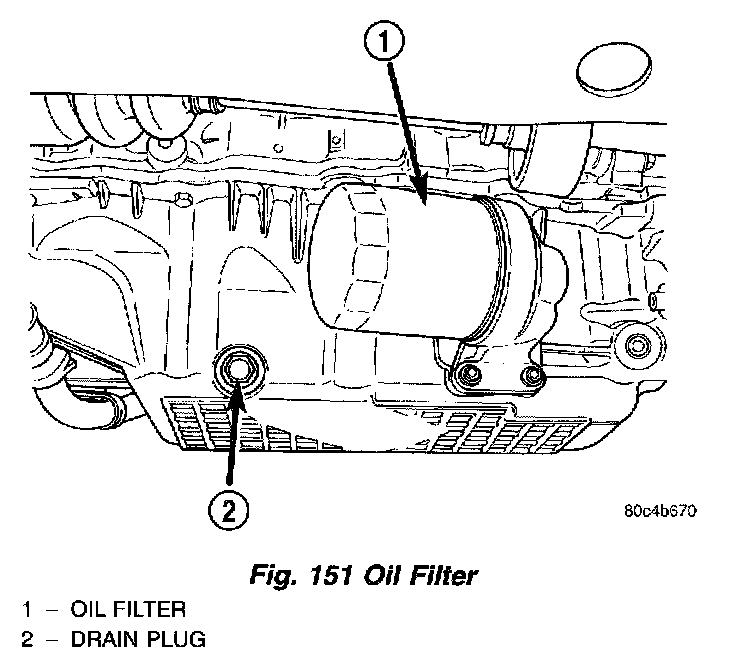 1

2

80c4b670

Fig. 151 Oil Filter

1 – OIL FILTER
2 – DRAIN PLUG