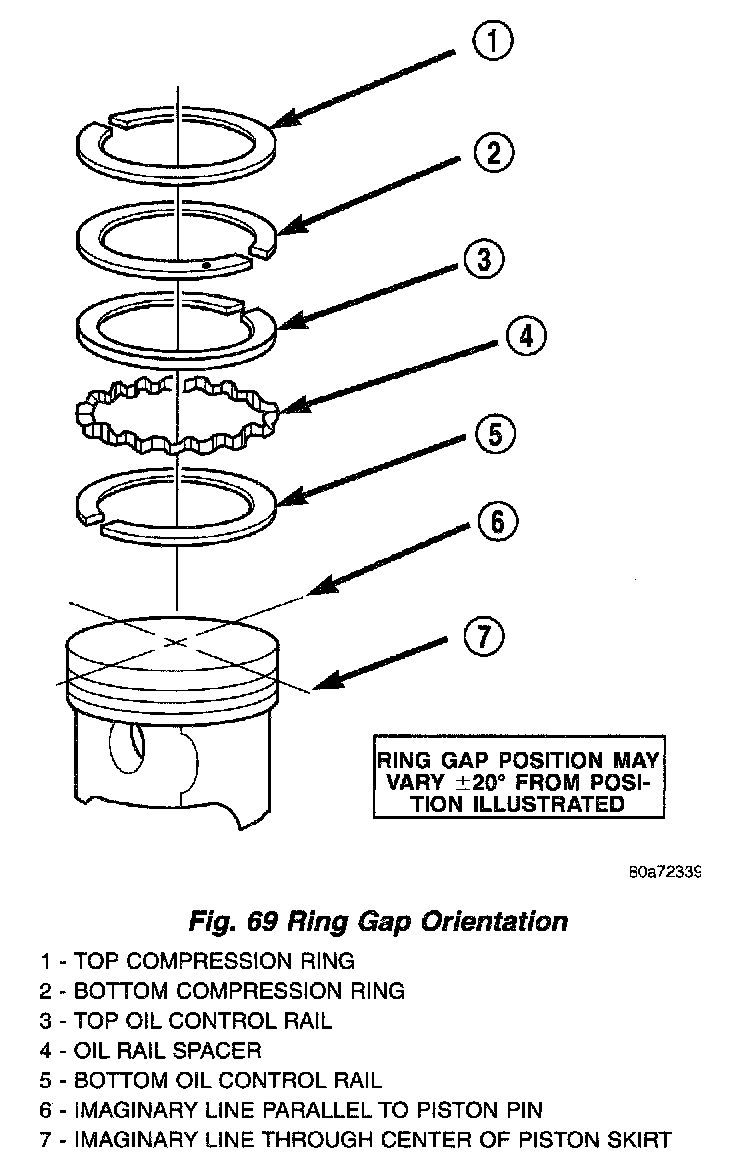 1
2
3
4
5
6
7

RING GAP POSITION MAY VARY $\pm 20°$ FROM POSITION ILLUSTRATED

80a72339

Fig. 69 Ring Gap Orientation

1 - TOP COMPRESSION RING
2 - BOTTOM COMPRESSION RING
3 - TOP OIL CONTROL RAIL
4 - OIL RAIL SPACER
5 - BOTTOM OIL CONTROL RAIL
6 - IMAGINARY LINE PARALLEL TO PISTON PIN
7 - IMAGINARY LINE THROUGH CENTER OF PISTON SKIRT