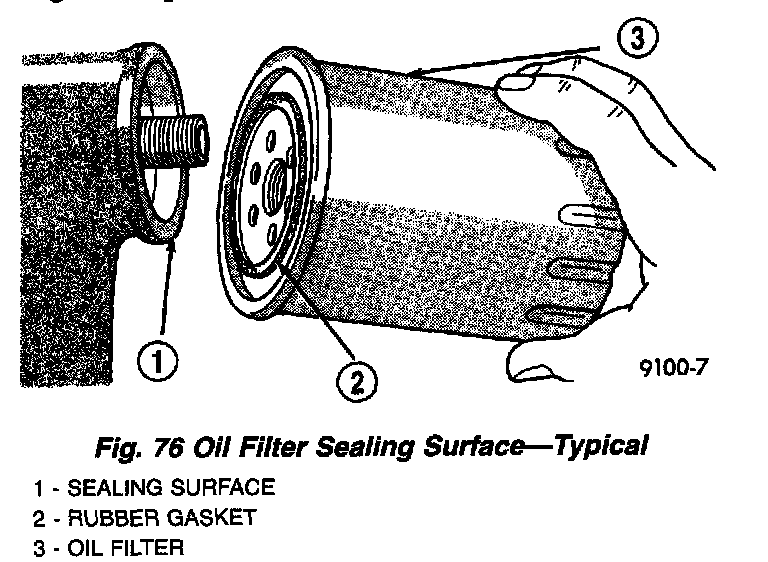 3

1

2

9100-7

Fig. 76 Oil Filter Sealing Surface—Typical

1 - SEALING SURFACE
2 - RUBBER GASKET
3 - OIL FILTER