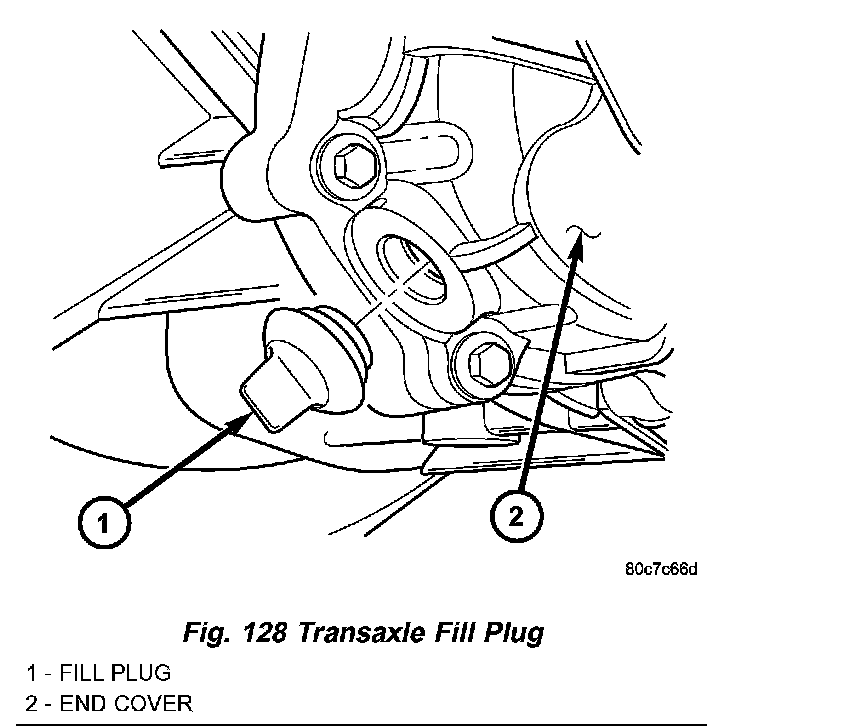 1

2

80c7c66d

Fig. 128 Transaxle Fill Plug

1 - FILL PLUG
2 - END COVER