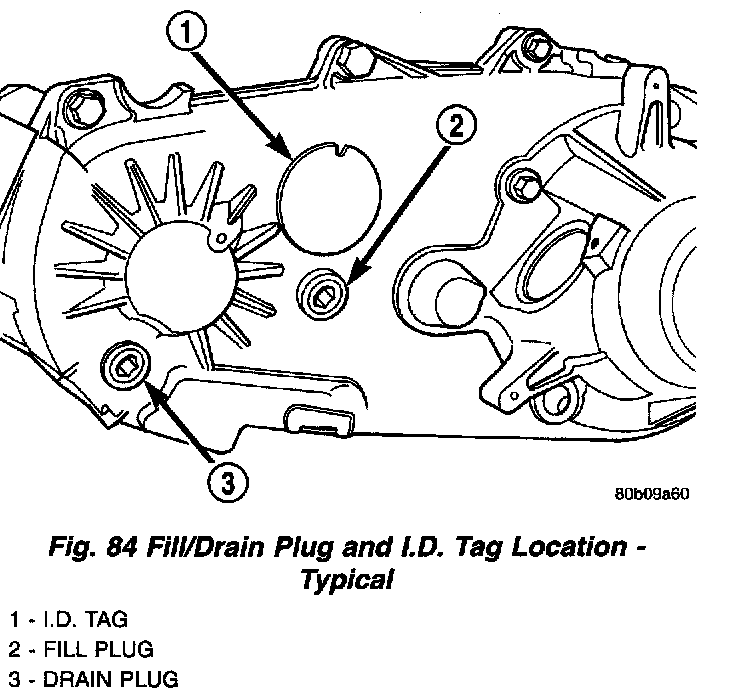 1

2

3

80b09a60

Fig. 84 Fill/Drain Plug and I.D. Tag Location - Typical

1 - I.D. TAG
2 - FILL PLUG
3 - DRAIN PLUG