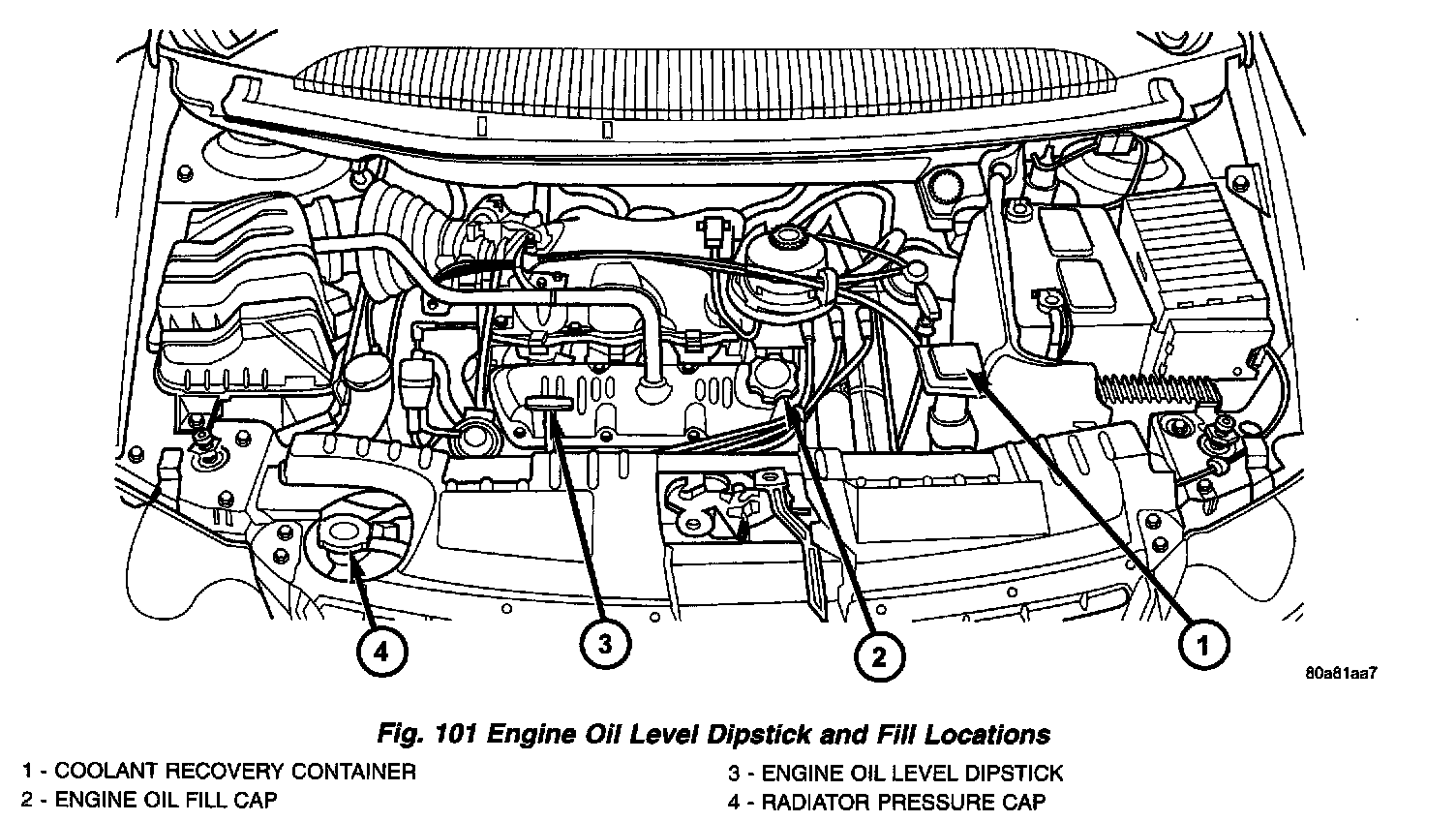 4

3

2

1

80a81aa7

Fig. 101 Engine Oil Level Dipstick and Fill Locations

1 - COOLANT RECOVERY CONTAINER
2 - ENGINE OIL FILL CAP

3 - ENGINE OIL LEVEL DIPSTICK
4 - RADIATOR PRESSURE CAP