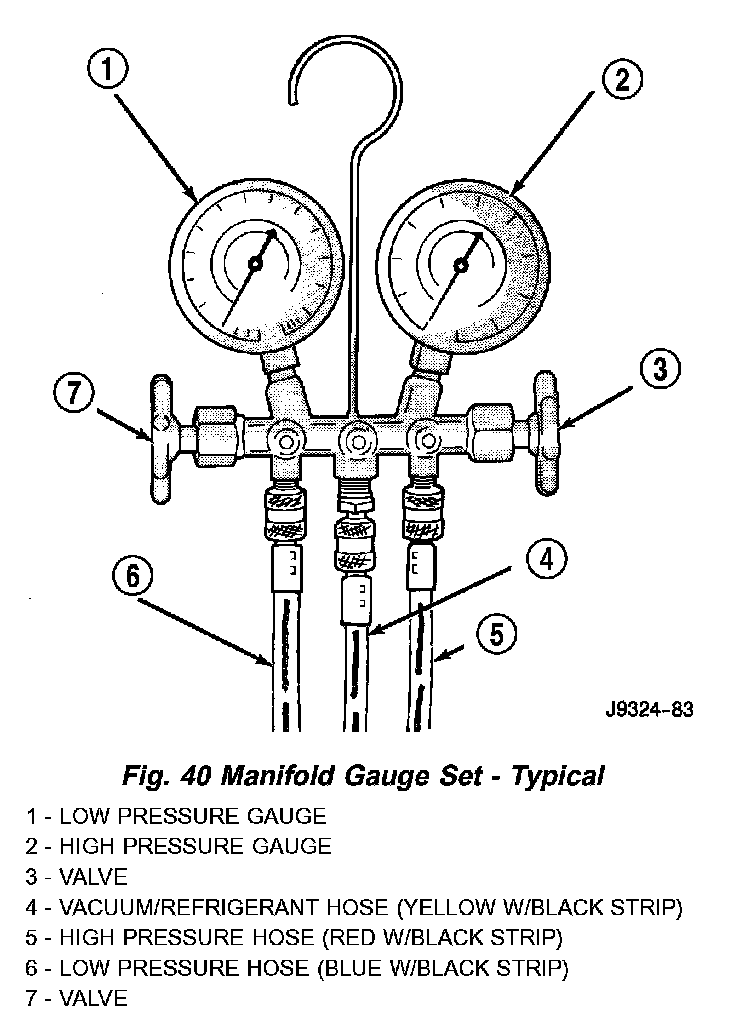 1

2

7

3

6

4

5

J9324-83

Fig. 40 Manifold Gauge Set - Typical

1 - LOW PRESSURE GAUGE
2 - HIGH PRESSURE GAUGE
3 - VALVE
4 - VACUUM/REFRIGERANT HOSE (YELLOW W/BLACK STRIP)
5 - HIGH PRESSURE HOSE (RED W/BLACK STRIP)
6 - LOW PRESSURE HOSE (BLUE W/BLACK STRIP)
7 - VALVE