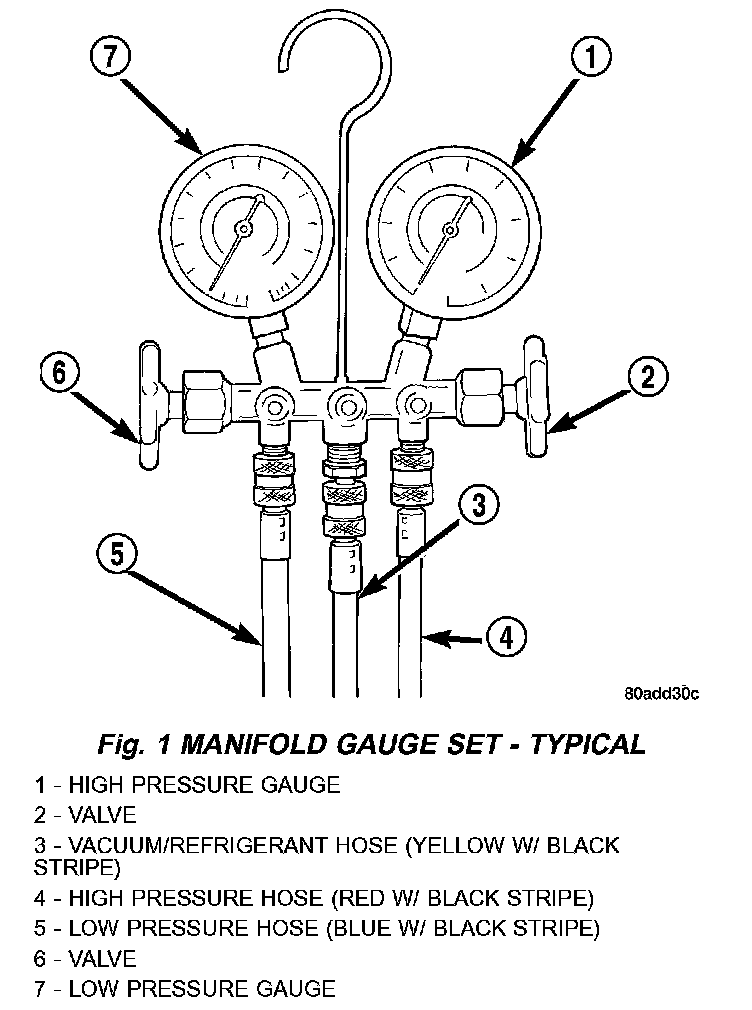 7

1

6

2

3

5

4

80add30c

Fig. 1 MANIFOLD GAUGE SET - TYPICAL

1 - HIGH PRESSURE GAUGE
2 - VALVE
3 - VACUUM/REFRIGERANT HOSE (YELLOW W/ BLACK STRIPE)
4 - HIGH PRESSURE HOSE (RED W/ BLACK STRIPE)
5 - LOW PRESSURE HOSE (BLUE W/ BLACK STRIPE)
6 - VALVE
7 - LOW PRESSURE GAUGE