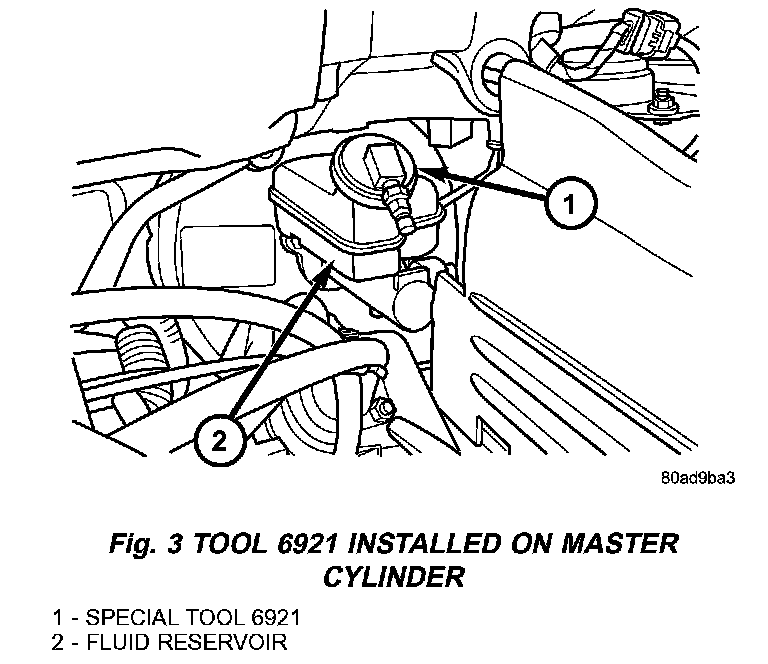 1

2

80ad9ba3

Fig. 3 TOOL 6921 INSTALLED ON MASTER CYLINDER

1 - SPECIAL TOOL 6921
2 - FLUID RESERVOIR