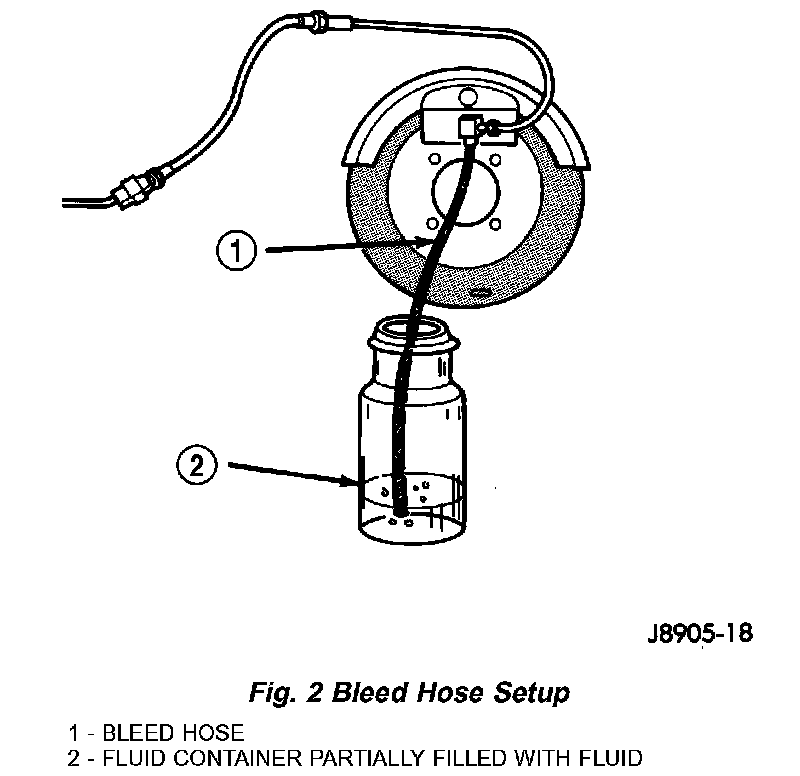 1

2

J8905-18

Fig. 2 Bleed Hose Setup

1 - BLEED HOSE
2 - FLUID CONTAINER PARTIALLY FILLED WITH FLUID