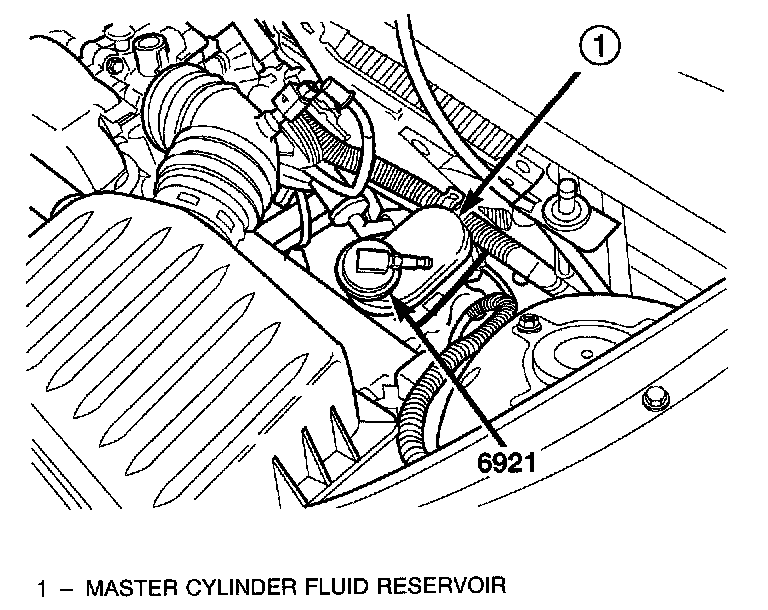 1

6921

1 – MASTER CYLINDER FLUID RESERVOIR