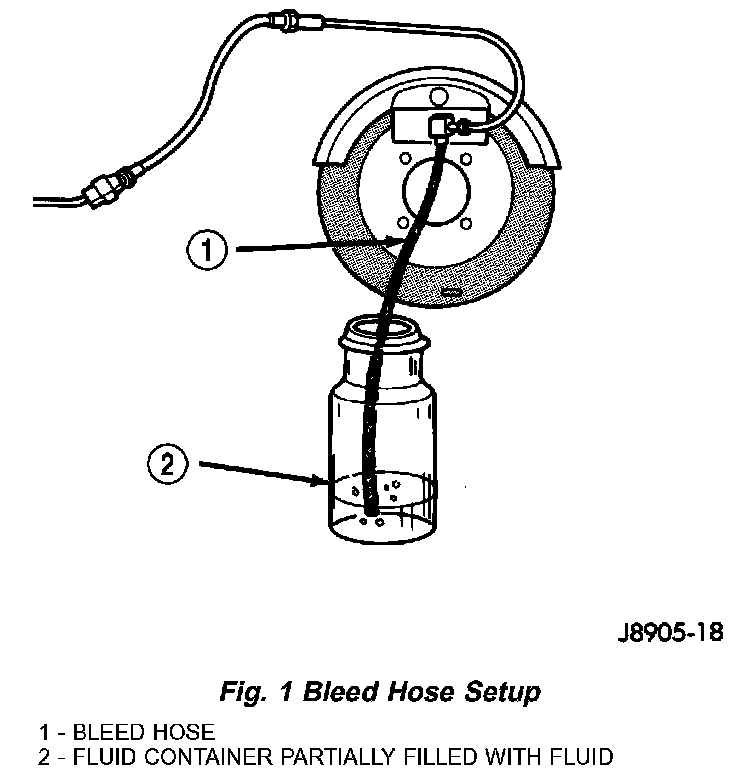 1

2

J8905-18

Fig. 1 Bleed Hose Setup

1 - BLEED HOSE
2 - FLUID CONTAINER PARTIALLY FILLED WITH FLUID