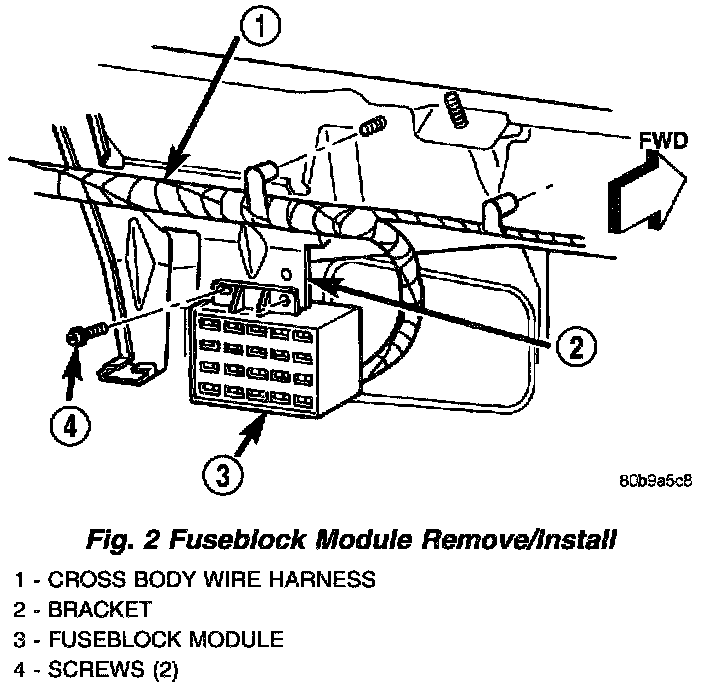 1

FWD

2

4

3

80b9a5c8

Fig. 2 Fuseblock Module Remove/Install

1 - CROSS BODY WIRE HARNESS
2 - BRACKET
3 - FUSEBLOCK MODULE
4 - SCREWS (2)