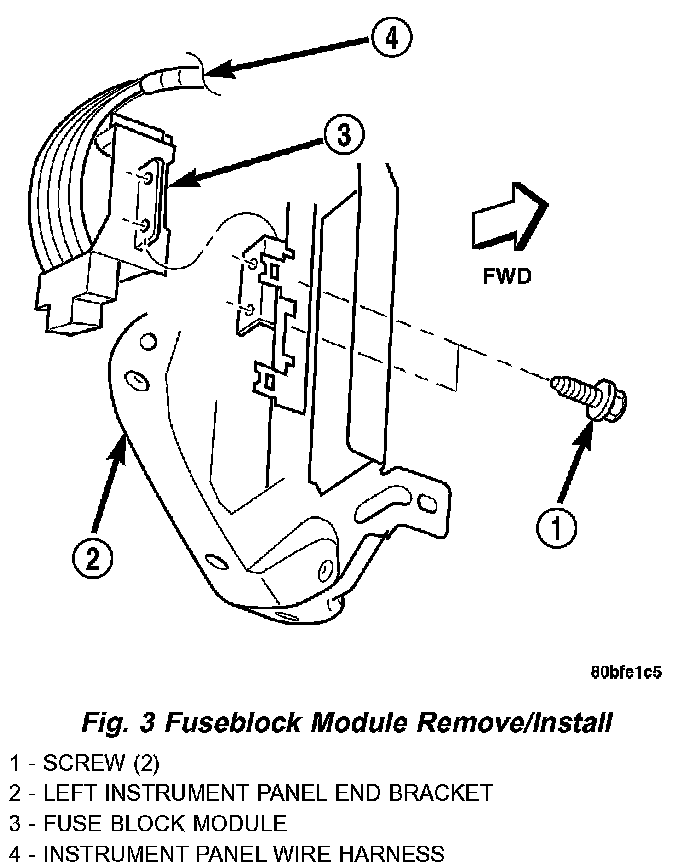 4

3

FWD

1

2

80bfe1c5

Fig. 3 Fuseblock Module Remove/Install

1 - SCREW (2)
2 - LEFT INSTRUMENT PANEL END BRACKET
3 - FUSE BLOCK MODULE
4 - INSTRUMENT PANEL WIRE HARNESS