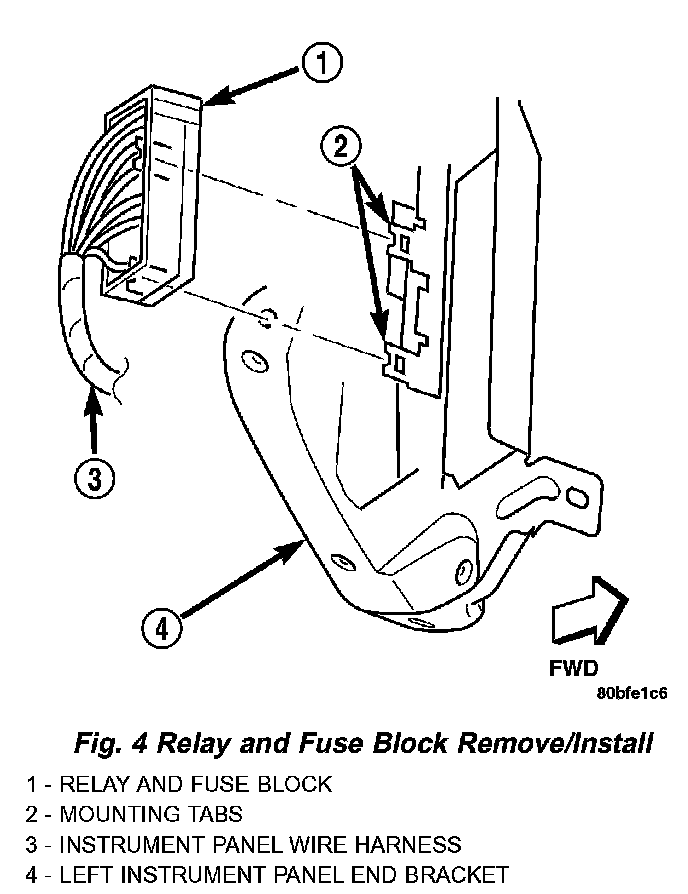 1

2

3

4

FWD

80bfe1c6

Fig. 4 Relay and Fuse Block Remove/Install

1 - RELAY AND FUSE BLOCK
2 - MOUNTING TABS
3 - INSTRUMENT PANEL WIRE HARNESS
4 - LEFT INSTRUMENT PANEL END BRACKET