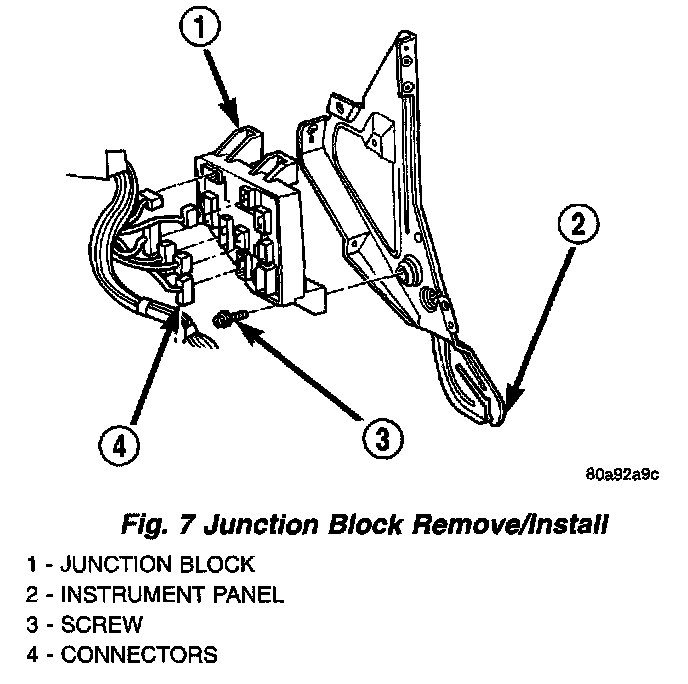 1

2

4

3

80a92a9c

Fig. 7 Junction Block Remove/Install

1 - JUNCTION BLOCK
2 - INSTRUMENT PANEL
3 - SCREW
4 - CONNECTORS