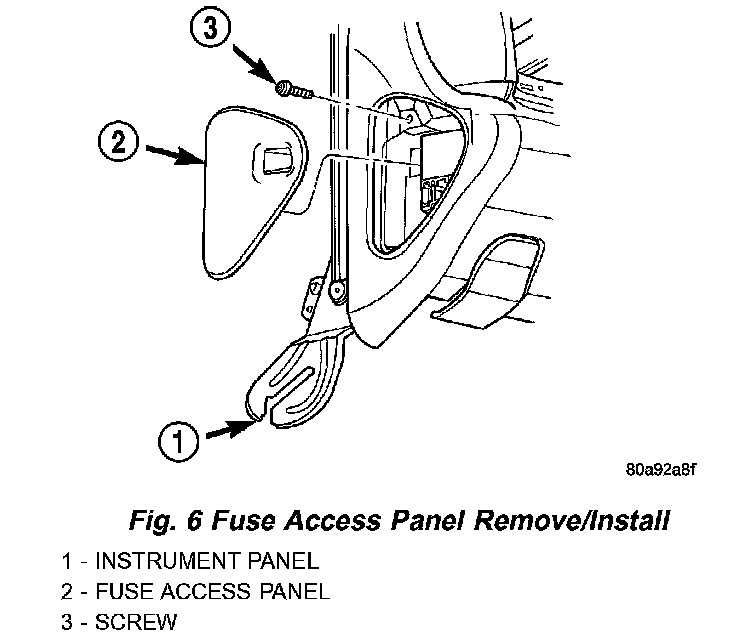 3

2

1

80a92a8f

Fig. 6 Fuse Access Panel Remove/Install

1 - INSTRUMENT PANEL
2 - FUSE ACCESS PANEL
3 - SCREW