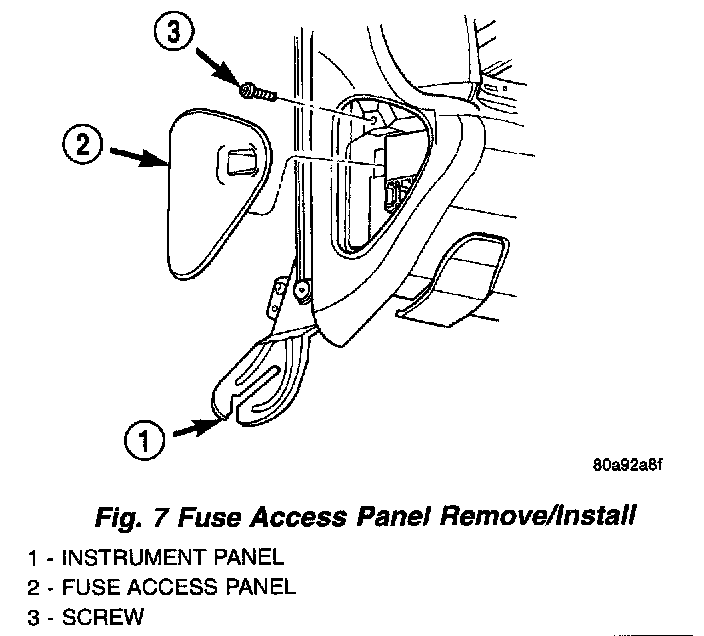 3

2

1

80a92a8f

Fig. 7 Fuse Access Panel Remove/Install

1 - INSTRUMENT PANEL
2 - FUSE ACCESS PANEL
3 - SCREW