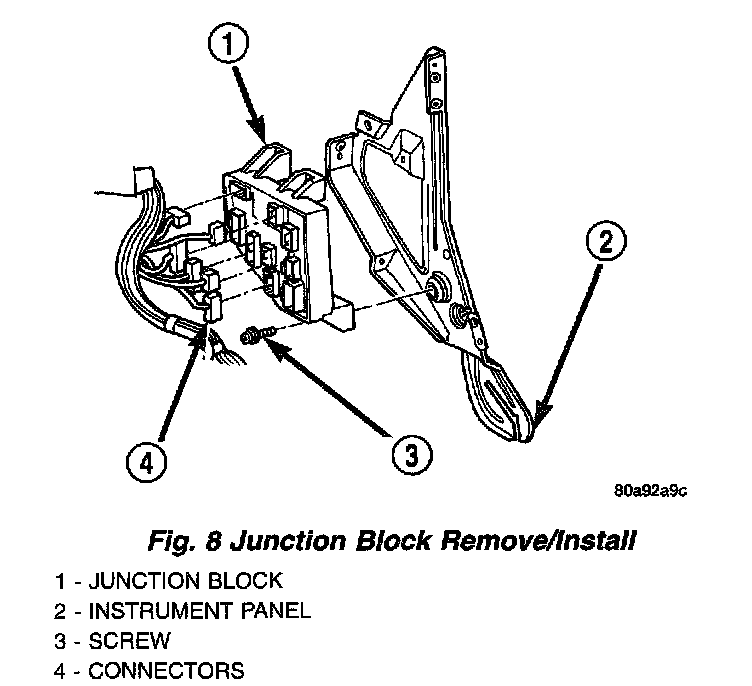 1
2
4
3
80a92a9c

Fig. 8 Junction Block Remove/Install

1 - JUNCTION BLOCK
2 - INSTRUMENT PANEL
3 - SCREW
4 - CONNECTORS