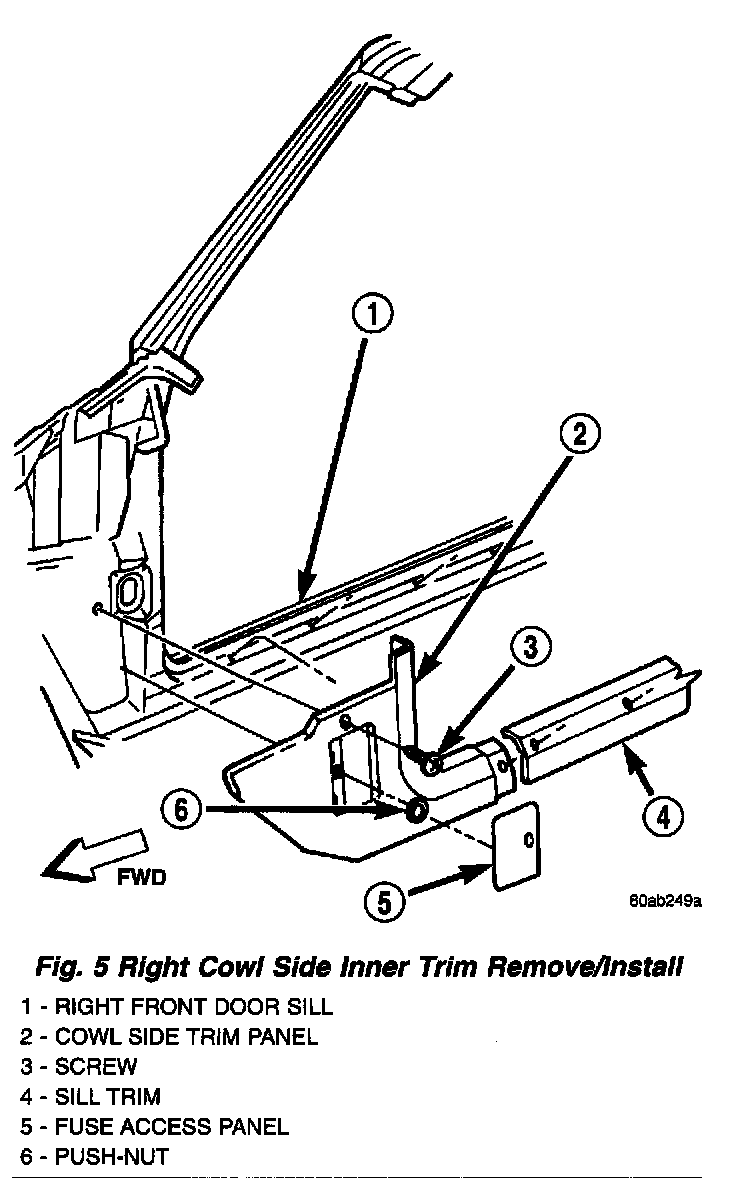 1

2

3

6

4

FWD

5

60ab249a

Fig. 5 Right Cowl Side Inner Trim Remove/Install

1 - RIGHT FRONT DOOR SILL
2 - COWL SIDE TRIM PANEL
3 - SCREW
4 - SILL TRIM
5 - FUSE ACCESS PANEL
6 - PUSH-NUT