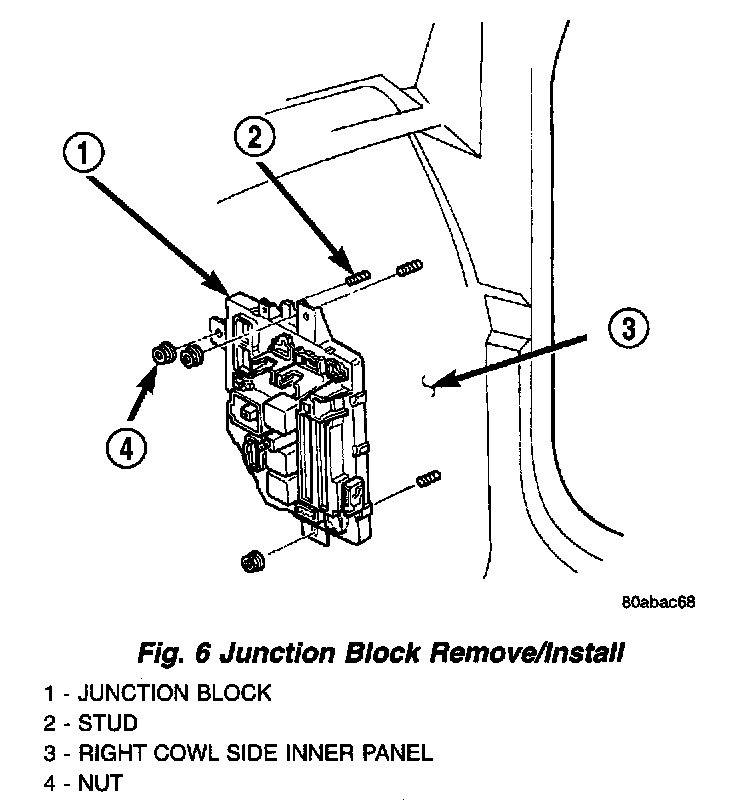 1

2

3

4

80abac68

Fig. 6 Junction Block Remove/Install

1 - JUNCTION BLOCK
2 - STUD
3 - RIGHT COWL SIDE INNER PANEL
4 - NUT