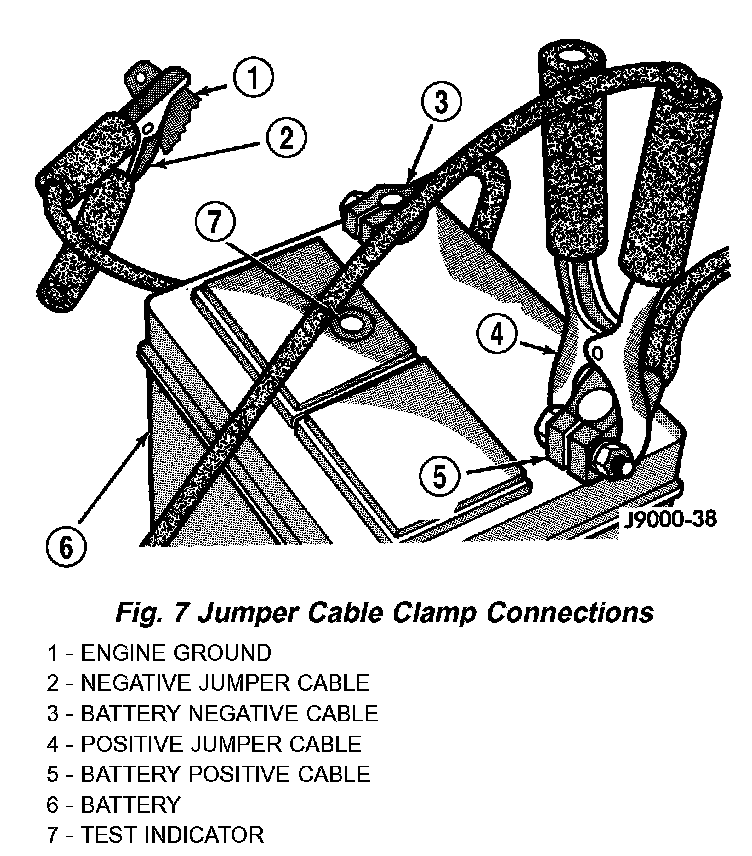 1
2
3
7
4
5
6
J9000-38

Fig. 7 Jumper Cable Clamp Connections

1 - ENGINE GROUND
2 - NEGATIVE JUMPER CABLE
3 - BATTERY NEGATIVE CABLE
4 - POSITIVE JUMPER CABLE
5 - BATTERY POSITIVE CABLE
6 - BATTERY
7 - TEST INDICATOR