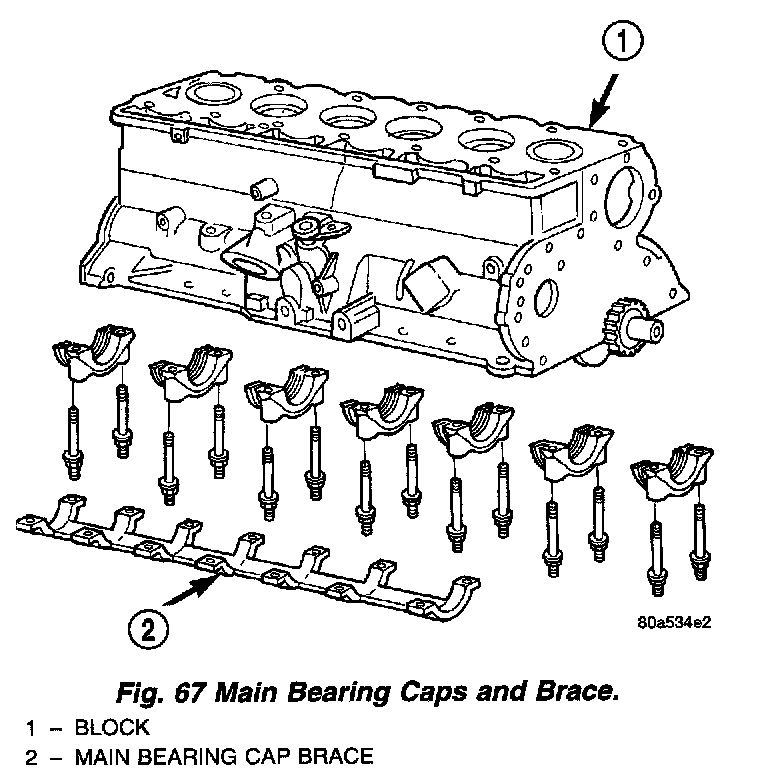 1

2

80a534e2

Fig. 67 Main Bearing Caps and Brace.

1 – BLOCK
2 – MAIN BEARING CAP BRACE