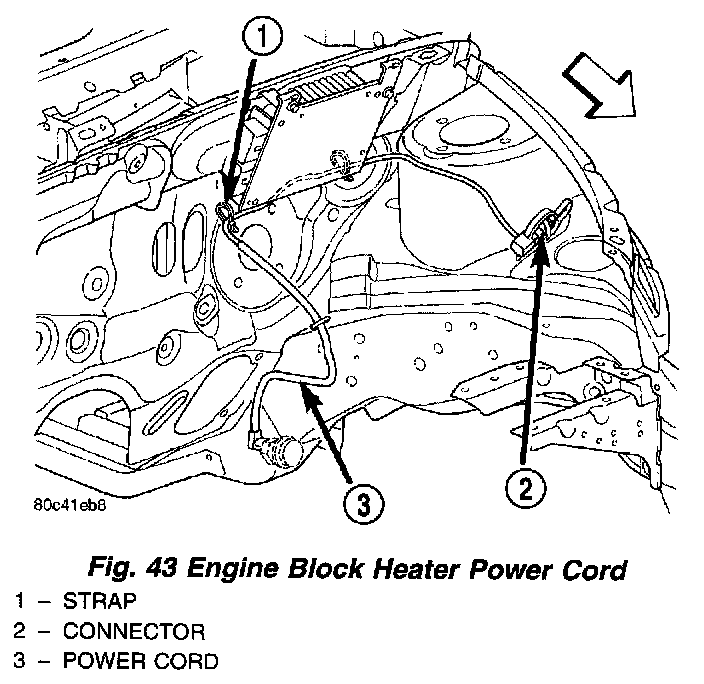 1

2

3

80c41eb8

Fig. 43 Engine Block Heater Power Cord

1 – STRAP
2 – CONNECTOR
3 – POWER CORD