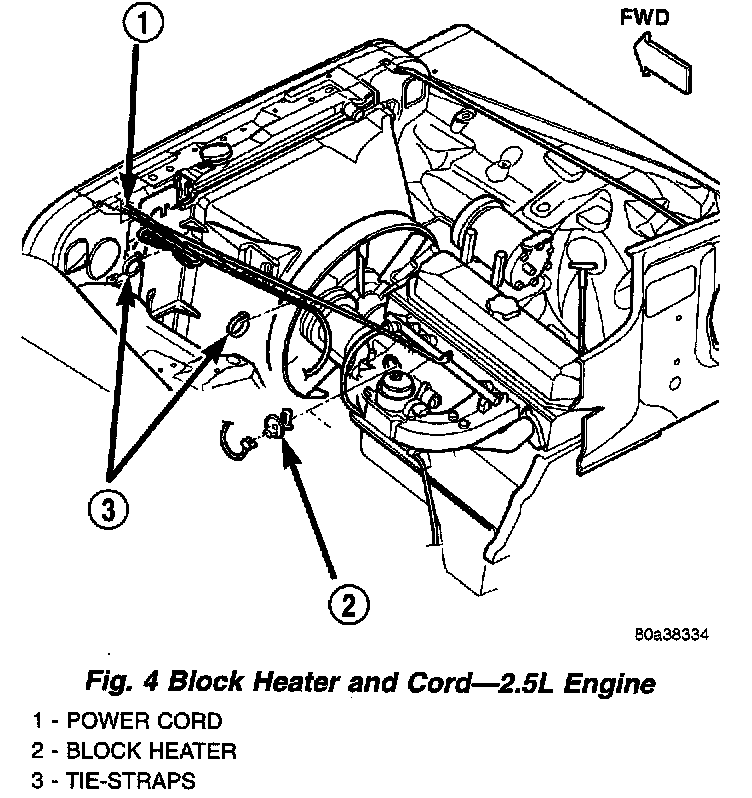 1

FWD

3

2

80a38334

Fig. 4 Block Heater and Cord—2.5L Engine

1 - POWER CORD
2 - BLOCK HEATER
3 - TIE-STRAPS