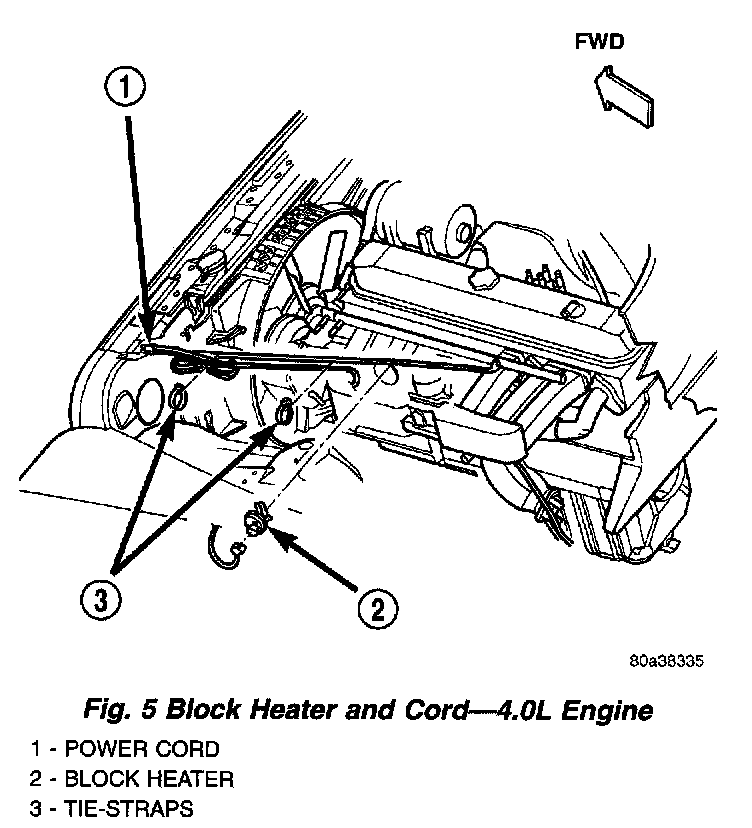 FWD

1

3

2

80a38335

Fig. 5 Block Heater and Cord—4.0L Engine

1 - POWER CORD
2 - BLOCK HEATER
3 - TIE-STRAPS