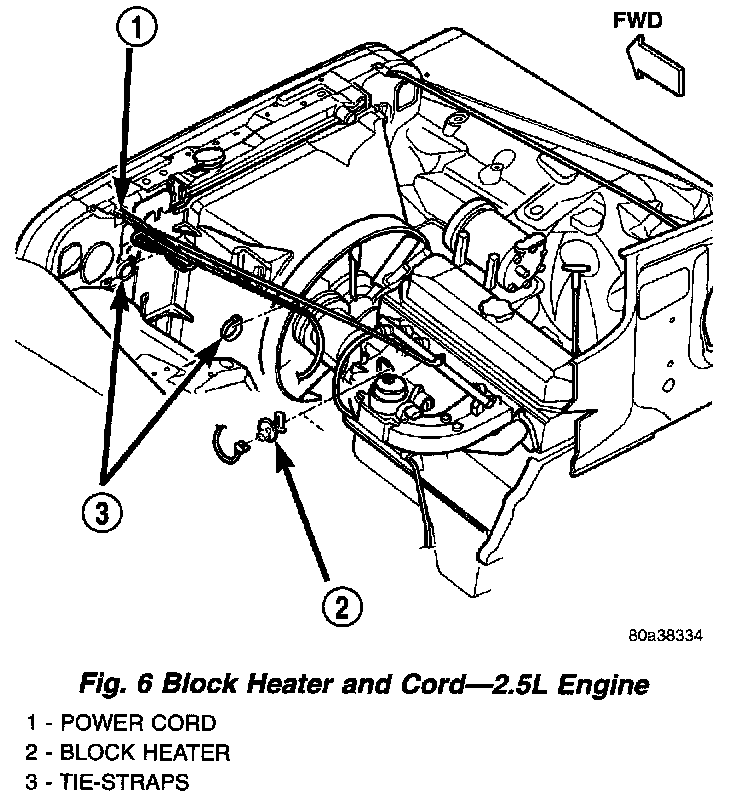 1

FWD

3

2

80a38334

Fig. 6 Block Heater and Cord—2.5L Engine

1 - POWER CORD
2 - BLOCK HEATER
3 - TIE-STRAPS