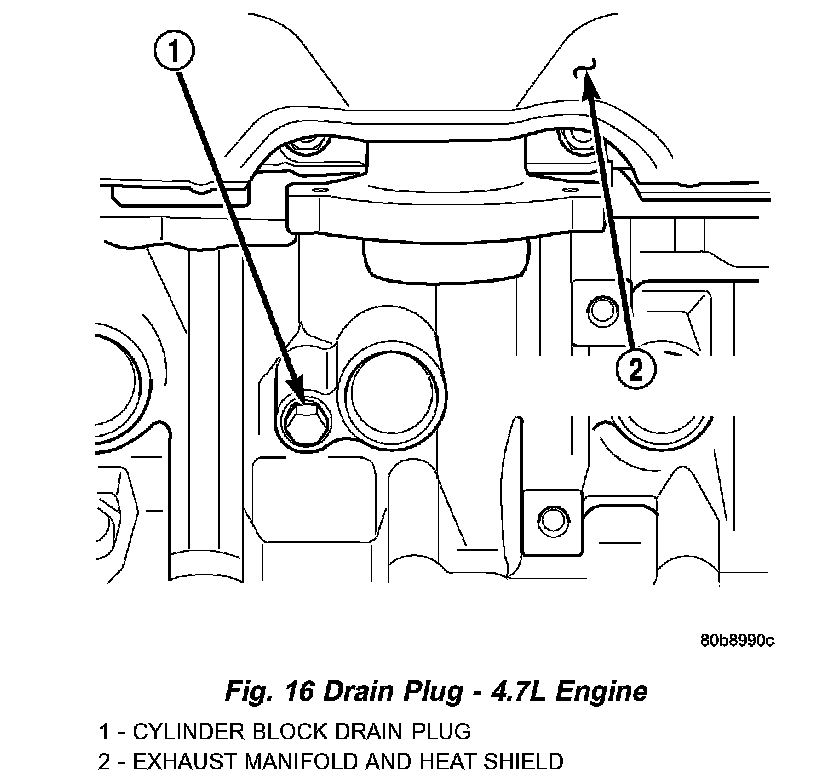 1

2

80b8990c

Fig. 16 Drain Plug - 4.7L Engine

1 - CYLINDER BLOCK DRAIN PLUG
2 - EXHAUST MANIFOLD AND HEAT SHIELD