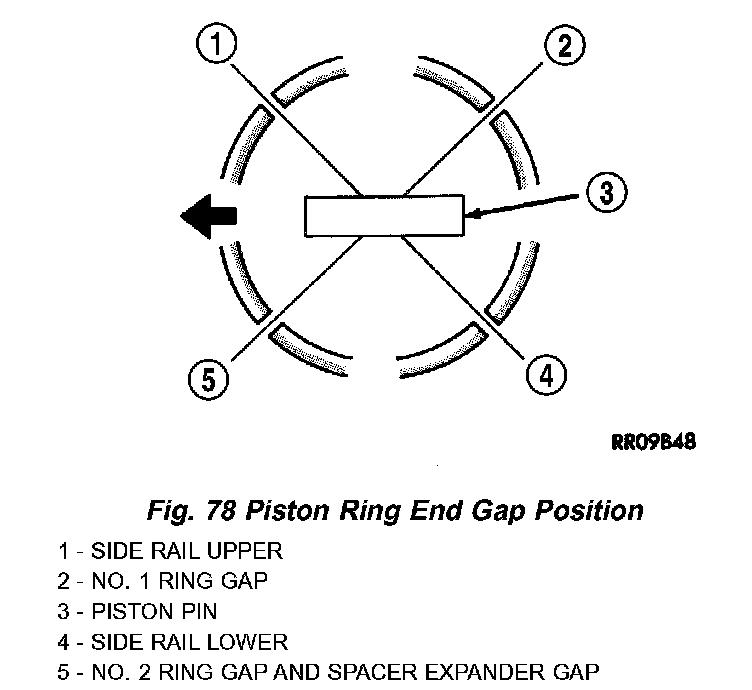 1
2
3
5
4

RR09B48

Fig. 78 Piston Ring End Gap Position

1 - SIDE RAIL UPPER
2 - NO. 1 RING GAP
3 - PISTON PIN
4 - SIDE RAIL LOWER
5 - NO. 2 RING GAP AND SPACER EXPANDER GAP