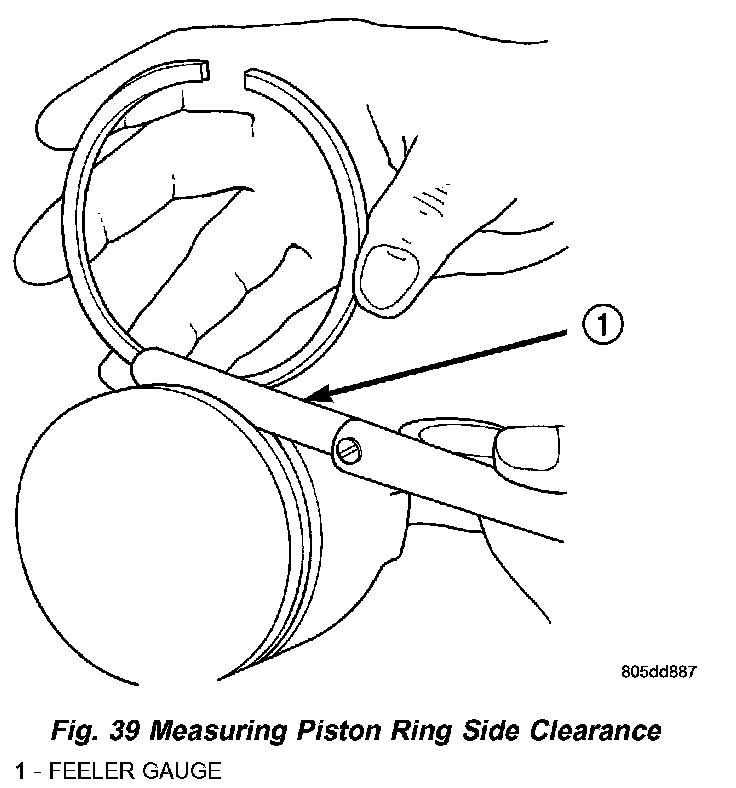 1

805dd887

Fig. 39 Measuring Piston Ring Side Clearance

1 - FEELER GAUGE