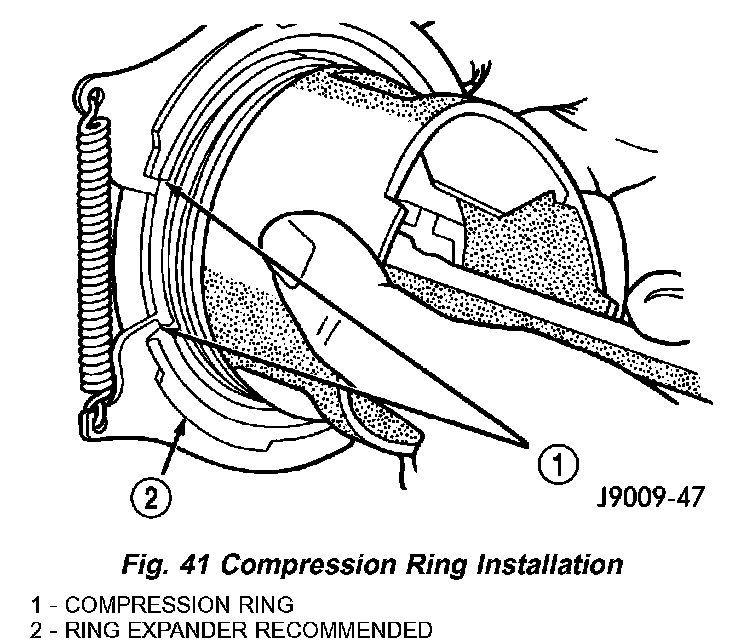 1

2

J9009-47

Fig. 41 Compression Ring Installation

1 - COMPRESSION RING
2 - RING EXPANDER RECOMMENDED