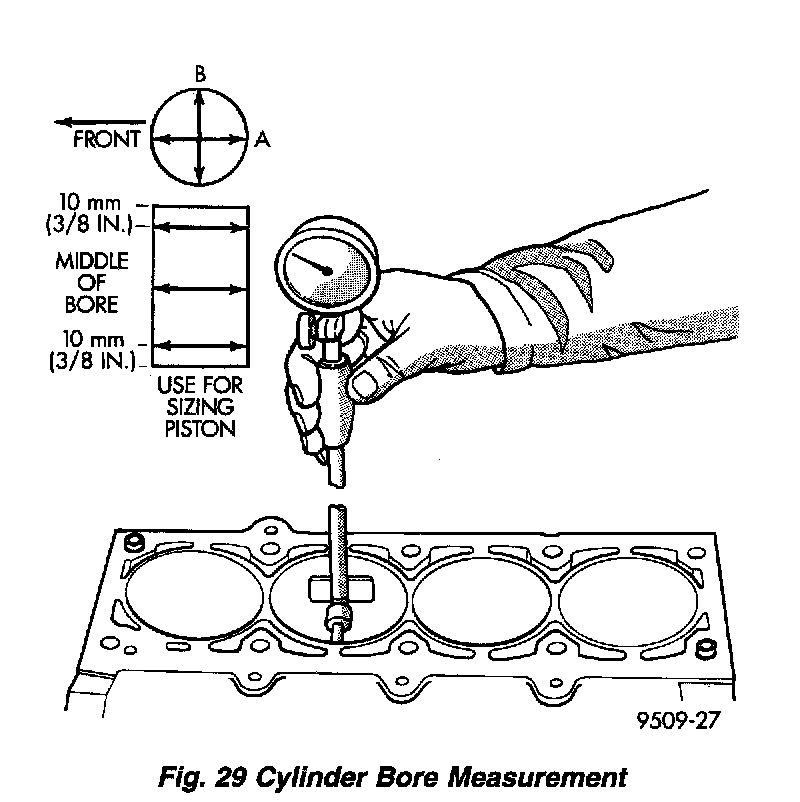 B

FRONT

A

10 mm
(3/8 IN.)

MIDDLE
OF
BORE

10 mm
(3/8 IN.)

USE FOR
SIZING
PISTON

9509-27

Fig. 29 Cylinder Bore Measurement