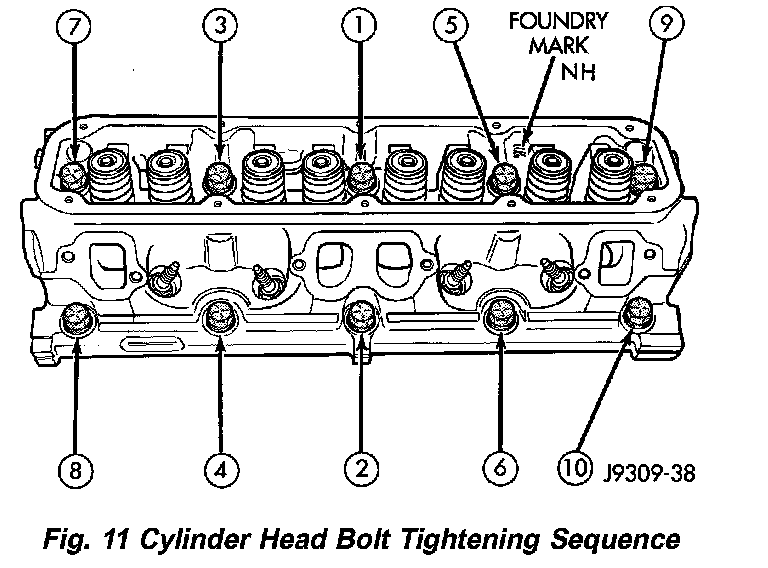 7
3
1
5
FOUNDRY MARK NH
9
8
4
2
6
10
J9309-38

Fig. 11 Cylinder Head Bolt Tightening Sequence