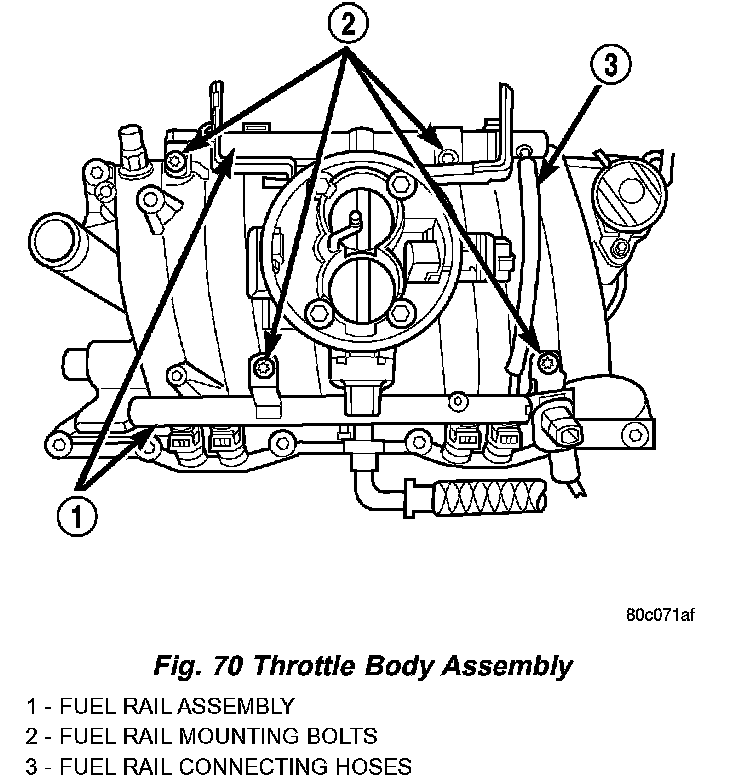 2

3

1

80c071af

Fig. 70 Throttle Body Assembly

1 - FUEL RAIL ASSEMBLY
2 - FUEL RAIL MOUNTING BOLTS
3 - FUEL RAIL CONNECTING HOSES