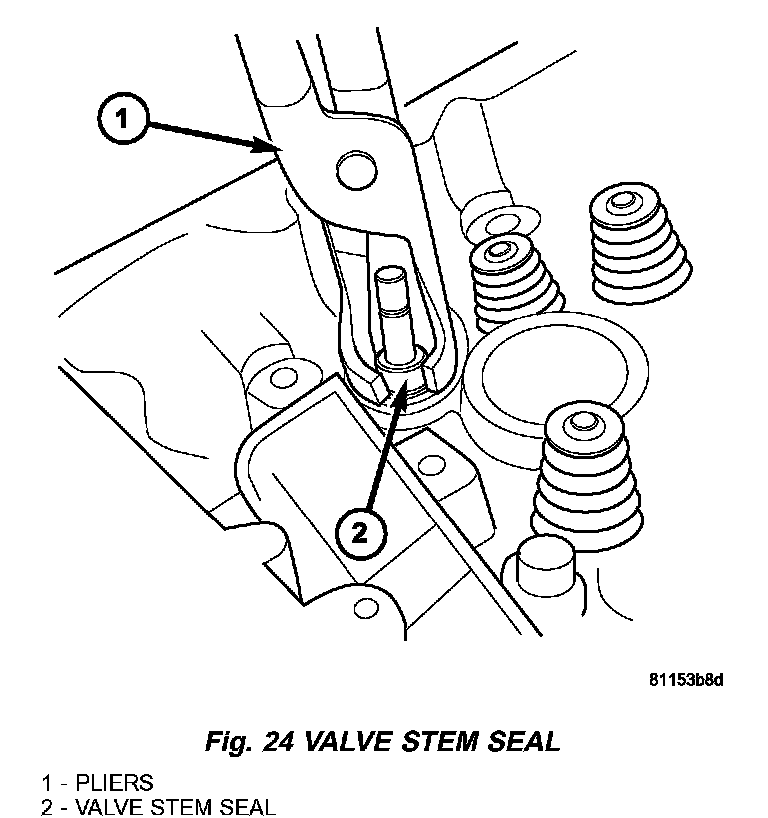 1

2

81153b8d

Fig. 24 VALVE STEM SEAL

1 - PLIERS
2 - VALVE STEM SEAL