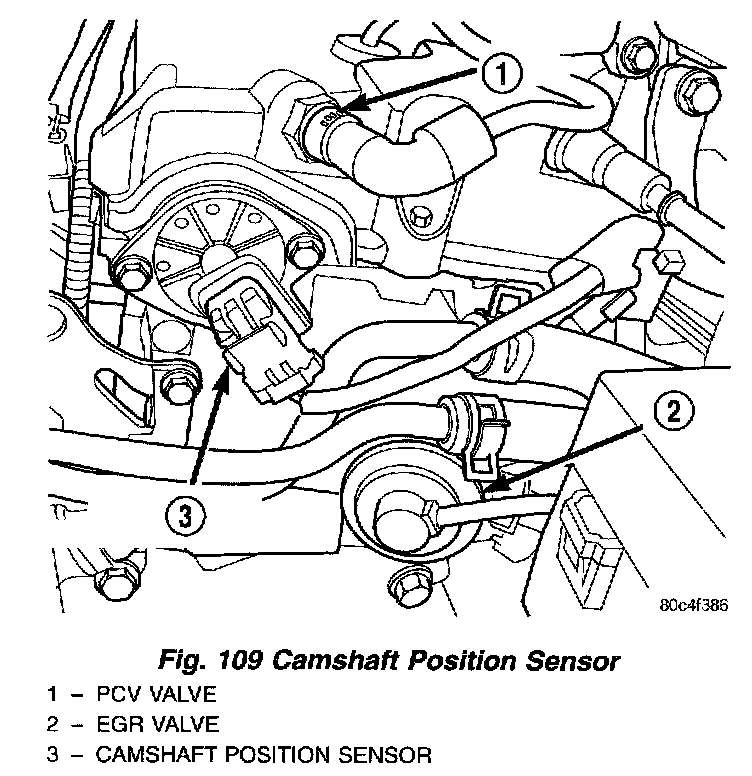 1

2

3

80c4f386

Fig. 109 Camshaft Position Sensor

1 – PCV VALVE

2 – EGR VALVE

3 – CAMSHAFT POSITION SENSOR